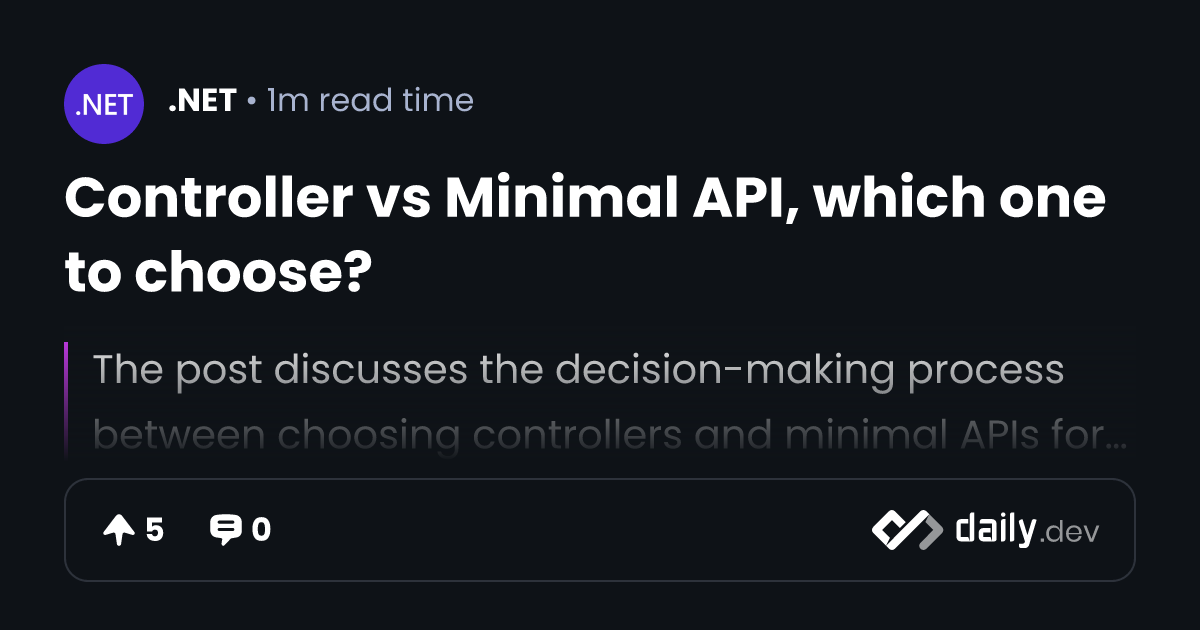 .NET

.NET • 1m read time

Controller vs Minimal API, which one to choose?

The post discusses the decision-making process between choosing controllers and minimal APIs for...

5 0

daily.dev