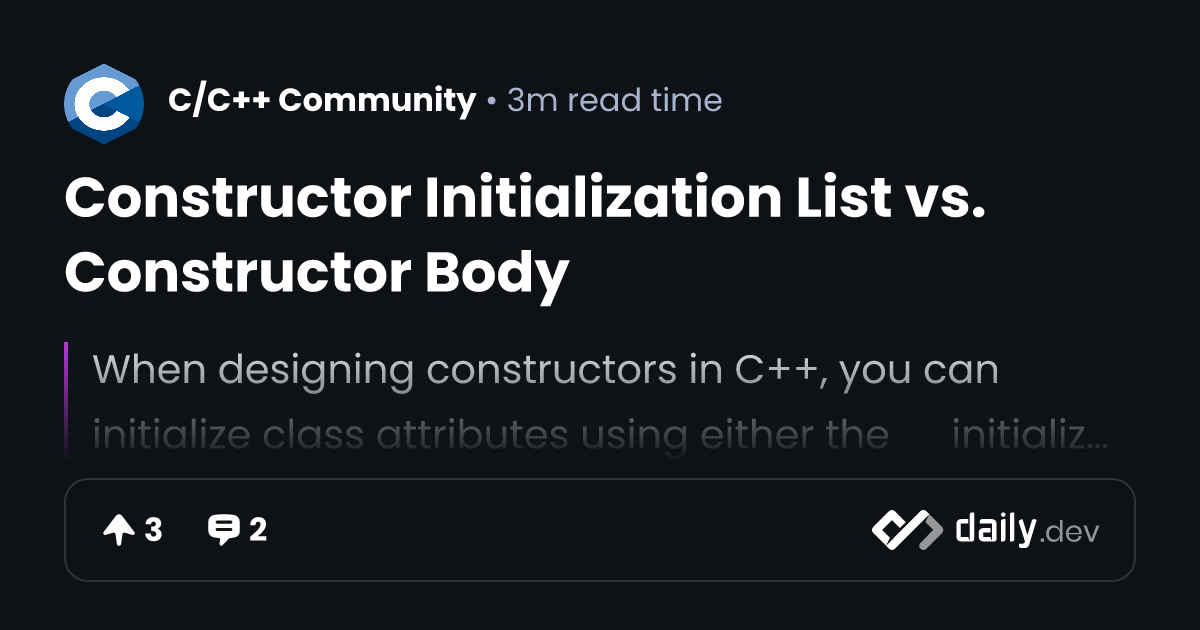 C/C++ Community • 3m read time

Constructor Initialization List vs. Constructor Body

When designing constructors in C++, you can initialize class attributes using either the initializ...

3 2

daily.dev