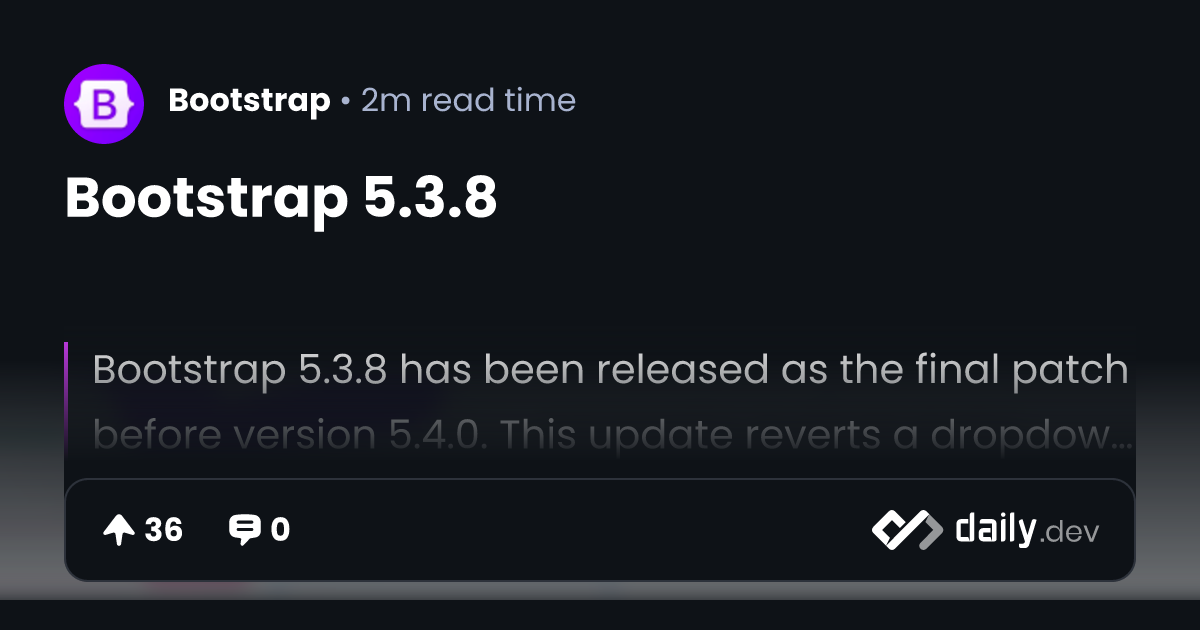 Bootstrap • 2m read time

Bootstrap 5.3.8

Bootstrap 5.3.8 has been released as the final patch before version 5.4.0. This update reverts a dropdow...

36 0

daily.dev