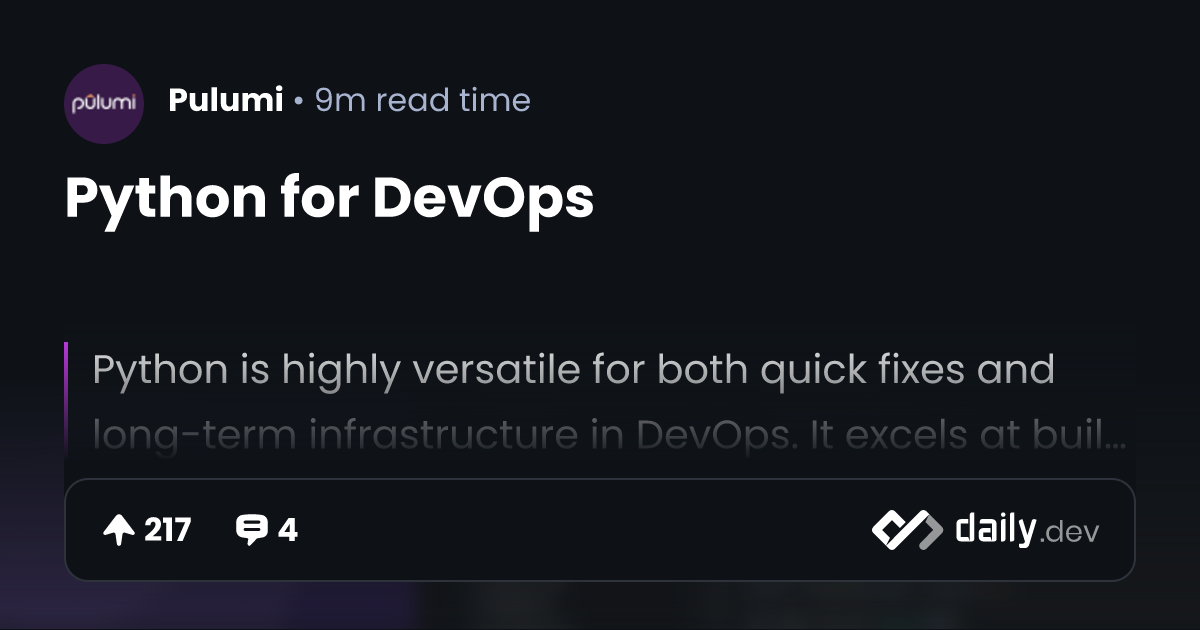 pulumi

Pulumi • 9m read time

Python for DevOps

Python is highly versatile for both quick fixes and long-term infrastructure in DevOps. It excels at buil...

217 4

daily.dev