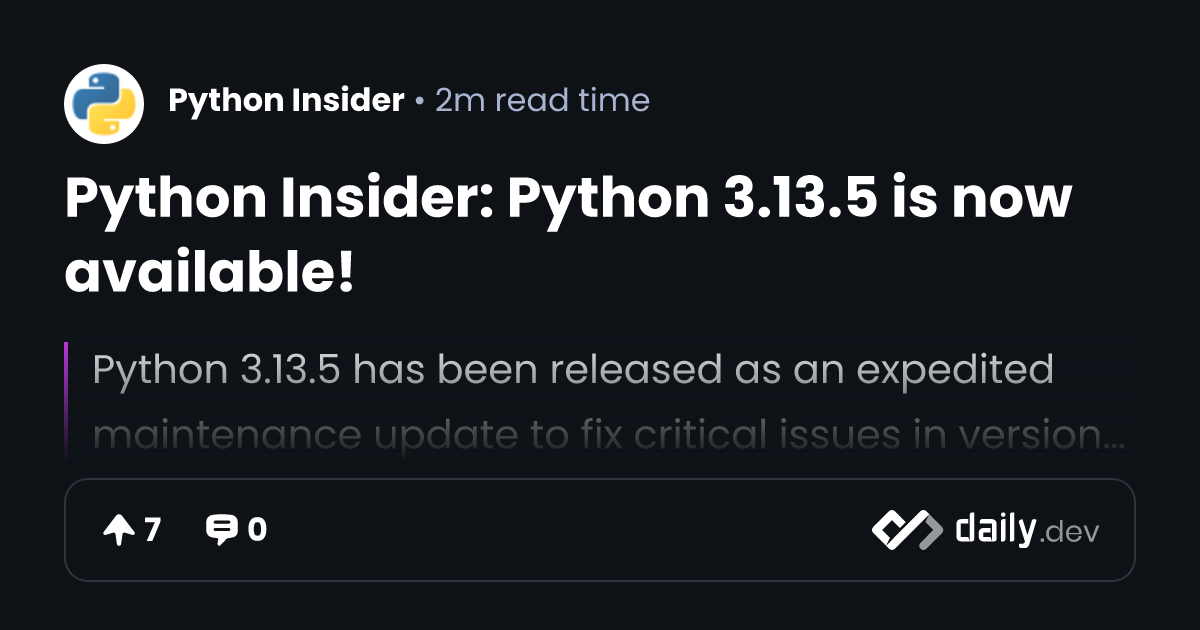 Python Insider • 2m read time

Python Insider: Python 3.13.5 is now available!

Python 3.13.5 has been released as an expedited maintenance update to fix critical issues in version…

7 0

daily.dev