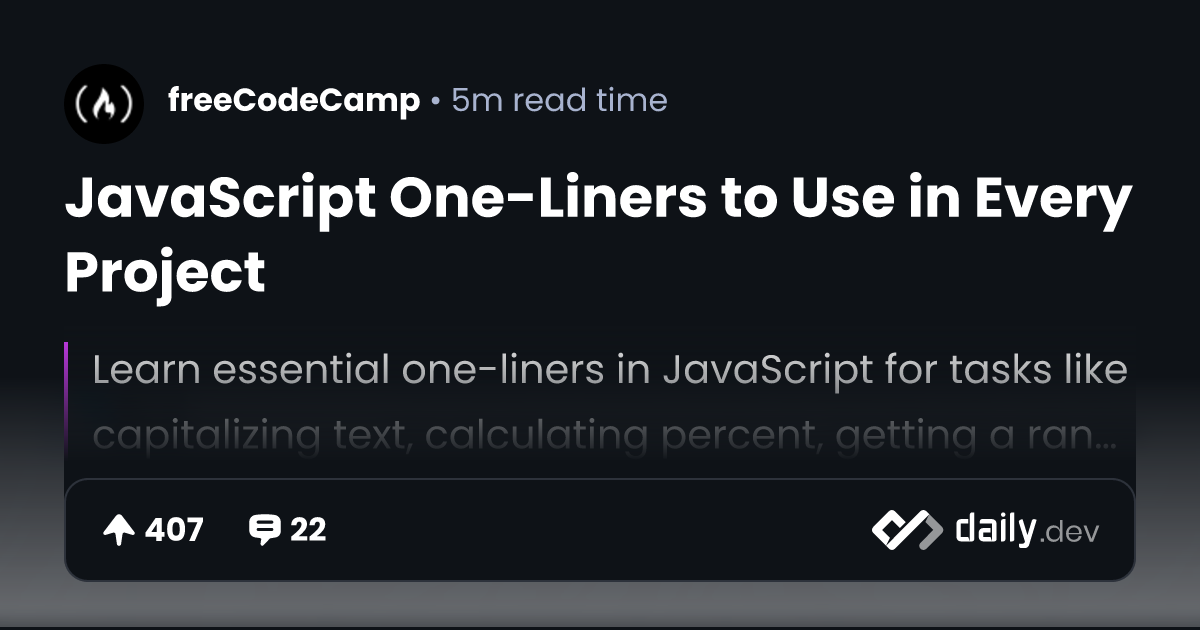 freeCodeCamp • 5m read time

JavaScript One-Liners to Use in Every Project

Learn essential one-liners in JavaScript for tasks like capitalizing text, calculating percent, getting a ran...

407 22

daily.dev