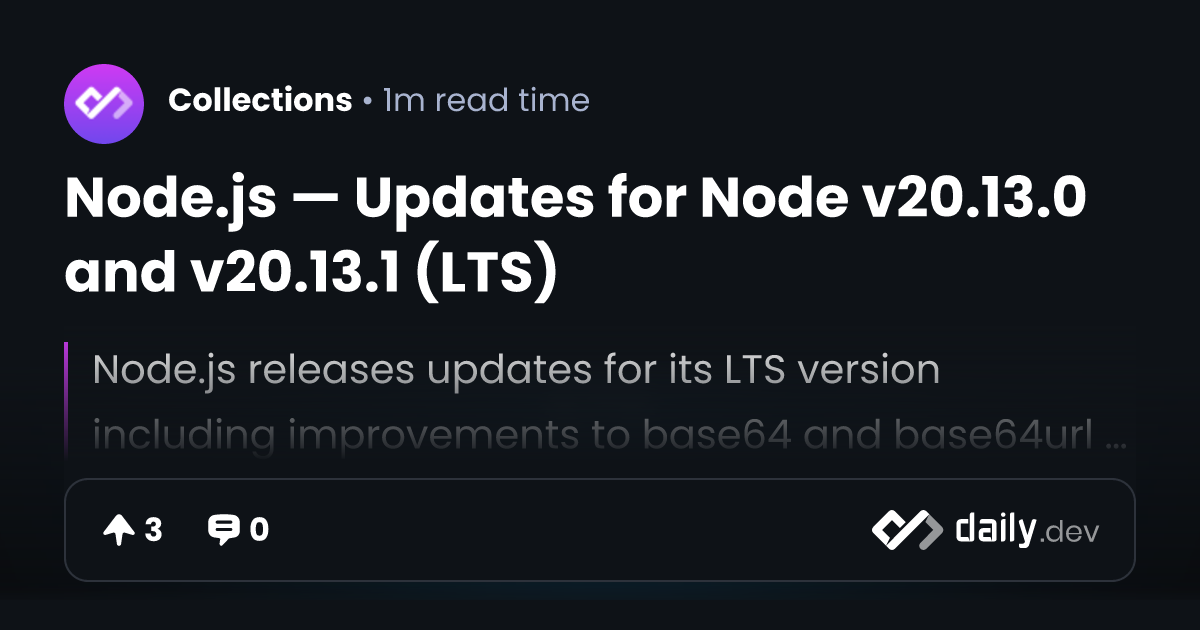 Collections • 1m read time

Node.js — Updates for Node v20.13.0 and v20.13.1 (LTS)

Node.js releases updates for its LTS version including improvements to base64 and base64url ...

3 0

daily.dev