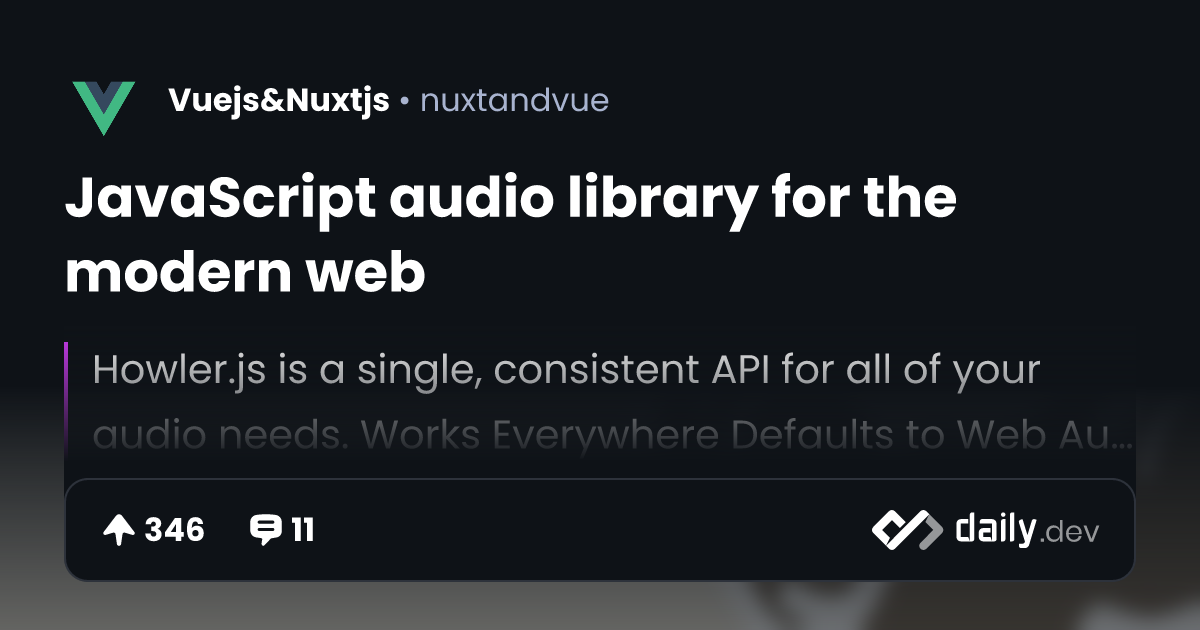 Vuejs&Nuxtjs • nuxtandvue

JavaScript audio library for the modern web

Howler.js is a single, consistent API for all of your audio needs. Works Everywhere Defaults to Web Au...

346 11

daily.dev