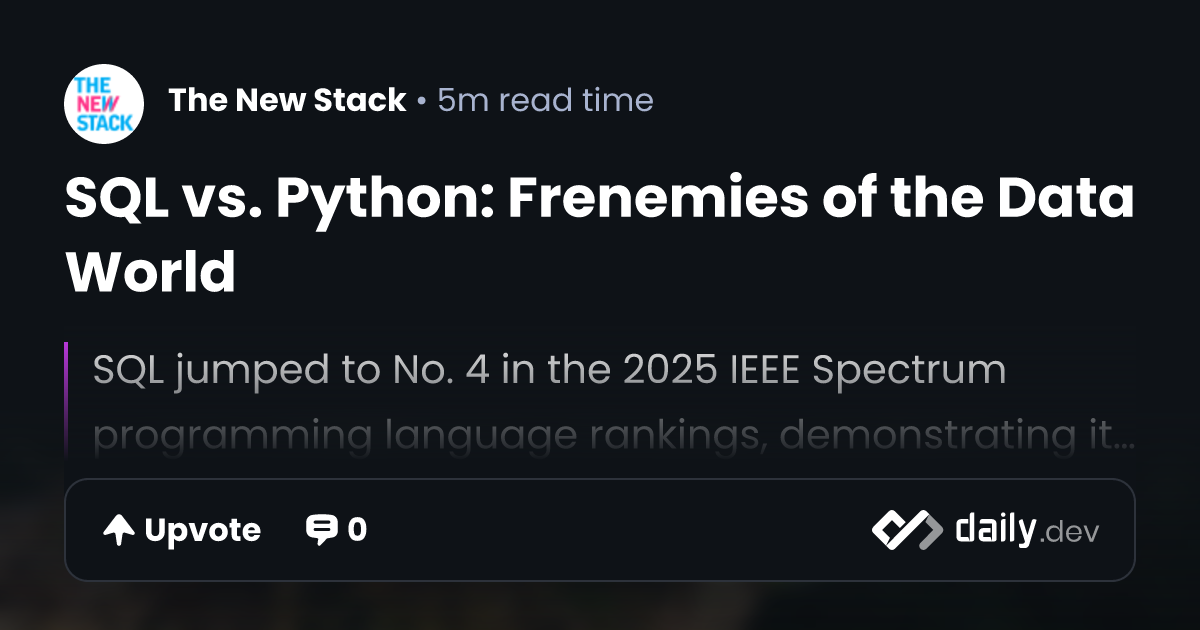 THE NEW STACK

The New Stack • 5m read time

SQL vs. Python: Frenemies of the Data World

SQL jumped to No. 4 in the 2025 IEEE Spectrum programming language rankings, demonstrating it...

Upvote

0

daily.dev