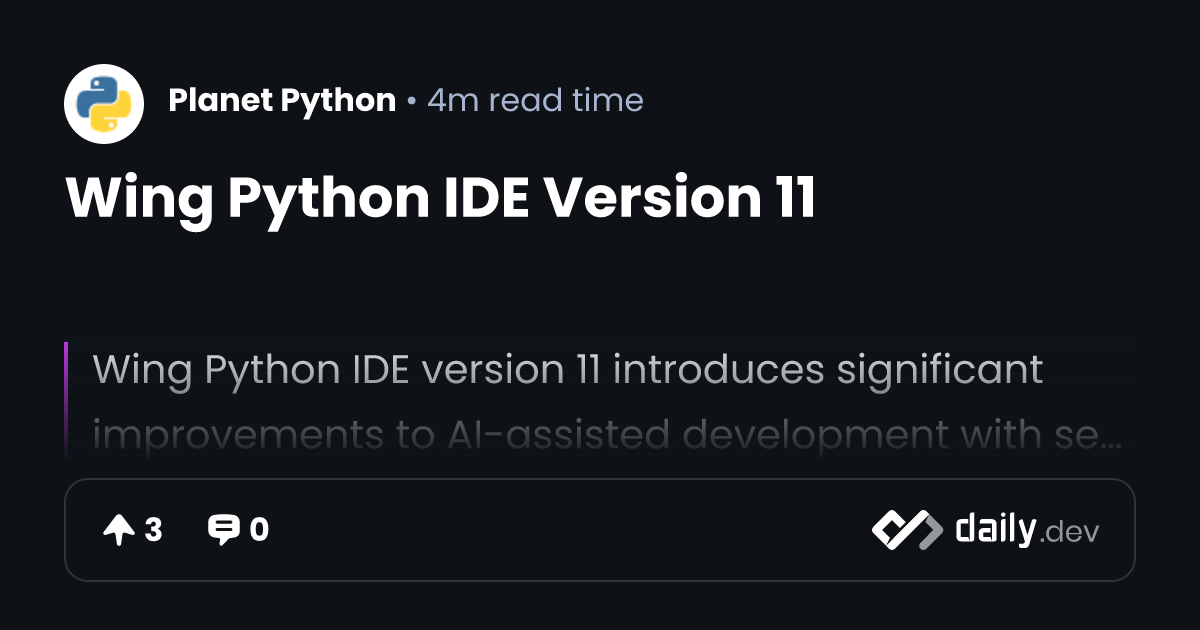 Planet Python • 4m read time

Wing Python IDE Version 11

Wing Python IDE version 11 introduces significant improvements to AI-assisted development with se...

3 0

daily.dev