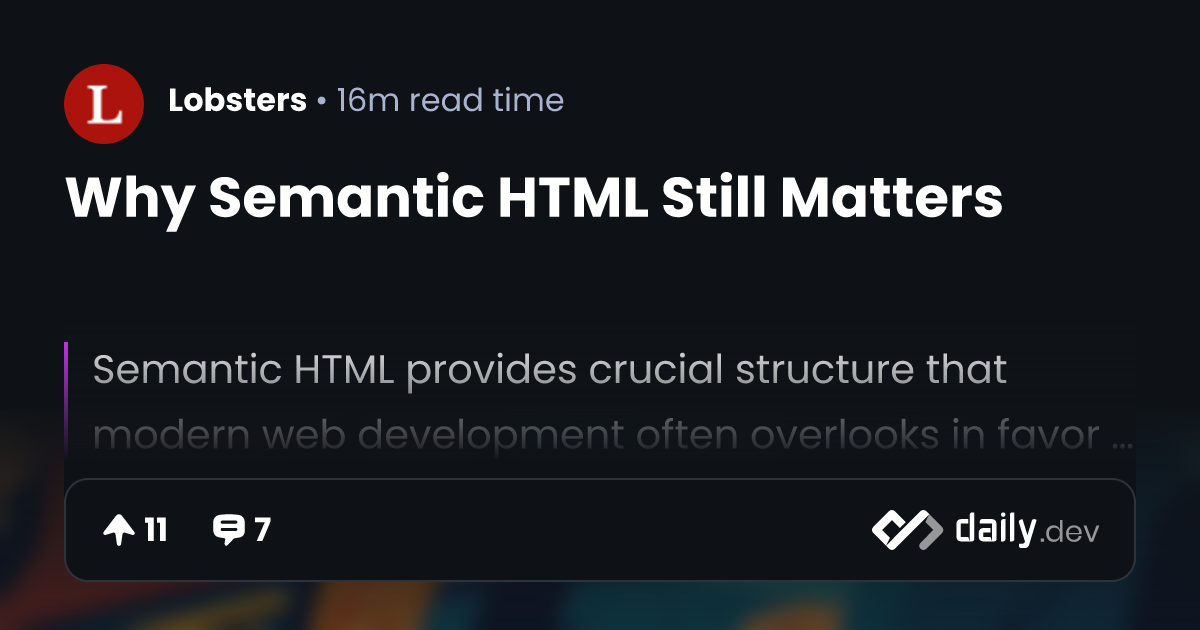 L

Lobsters • 16m read time

Why Semantic HTML Still Matters

Semantic HTML provides crucial structure that modern web development often overlooks in favor ...

11 7

daily.dev