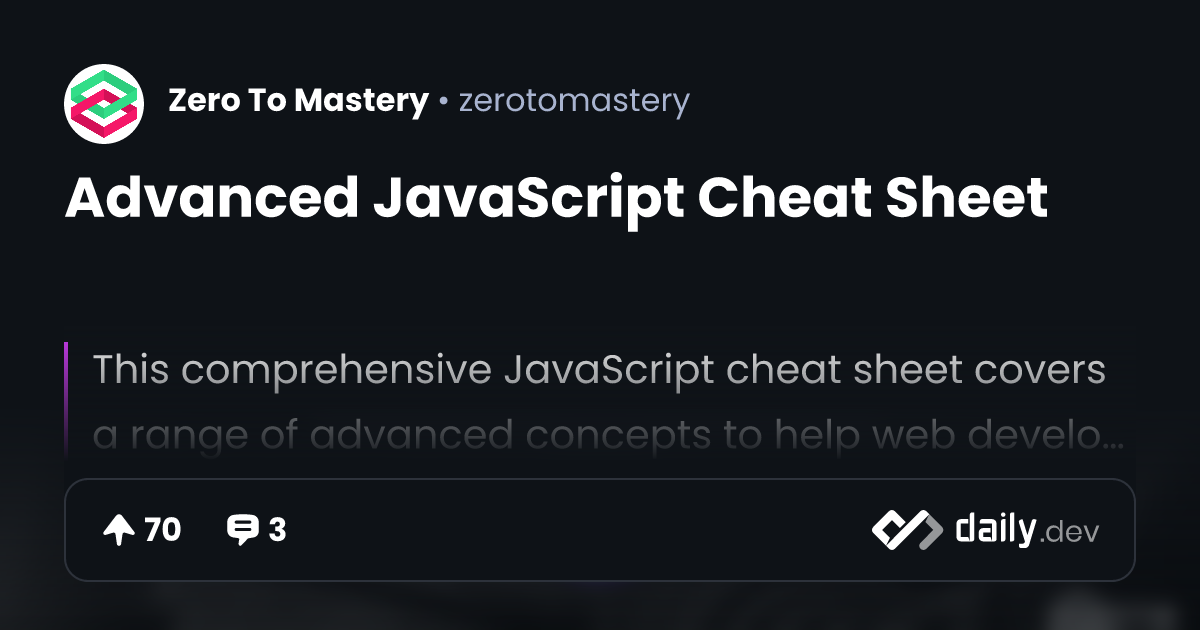 Zero To Mastery • zerotomastery

Advanced JavaScript Cheat Sheet

This comprehensive JavaScript cheat sheet covers a range of advanced concepts to help web develo...

70 3

daily.dev