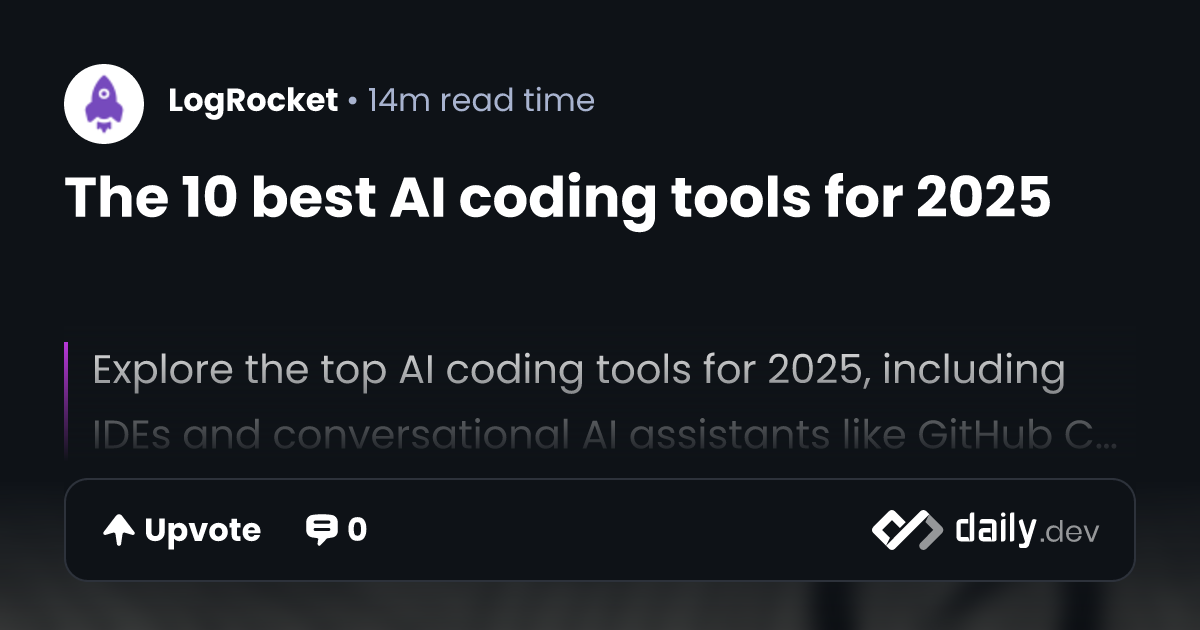 LogRocket • 14m read time

The 10 best AI coding tools for 2025

Explore the top AI coding tools for 2025, including IDEs and conversational AI assistants like GitHub C…

Upvote

0

daily.dev