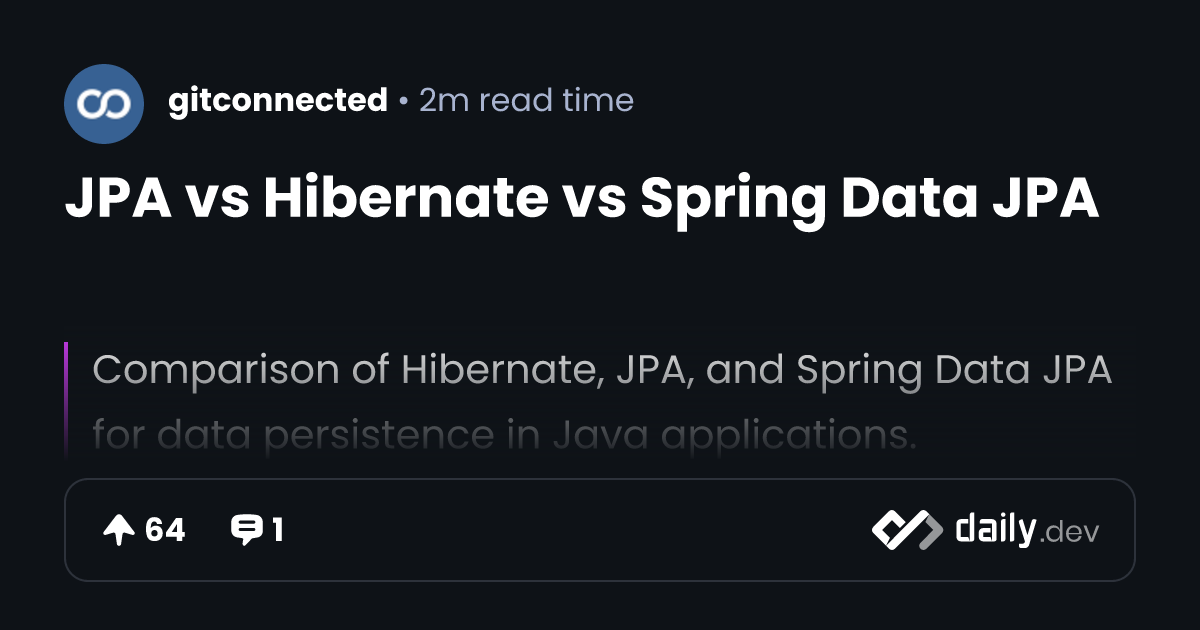 gitconnected • 2m read time

JPA vs Hibernate vs Spring Data JPA

Comparison of Hibernate, JPA, and Spring Data JPA for data persistence in Java applications.

64 1

daily.dev