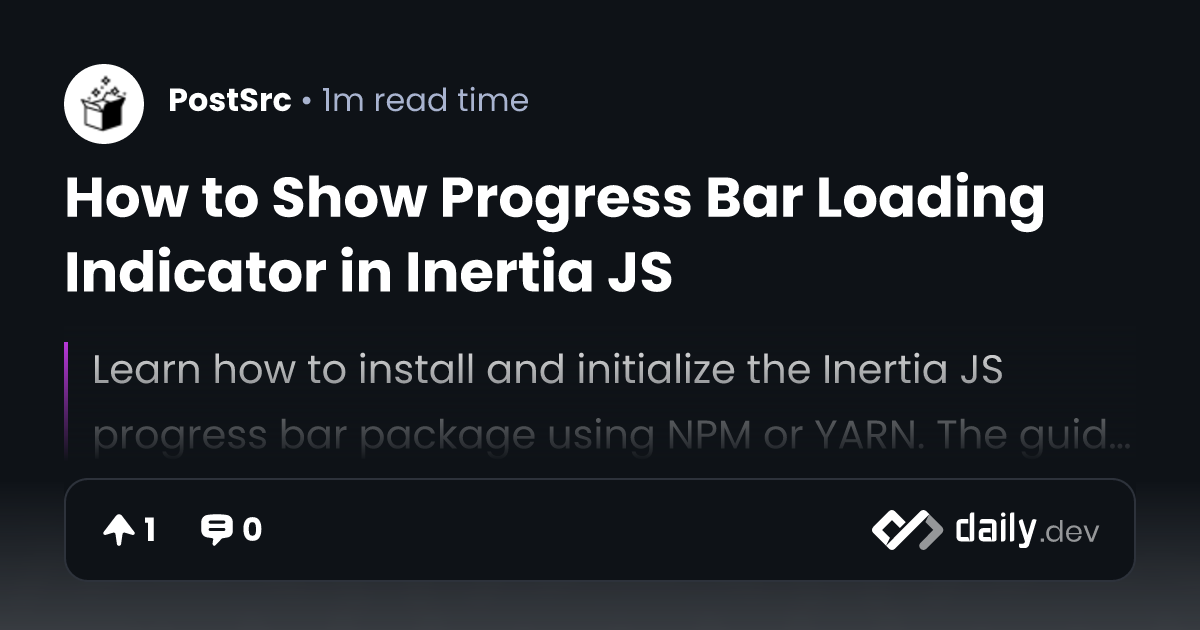 PostSrc • 1m read time

How to Show Progress Bar Loading Indicator in Inertia JS

Learn how to install and initialize the Inertia JS progress bar package using NPM or YARN. The guid...

1 0

daily.dev