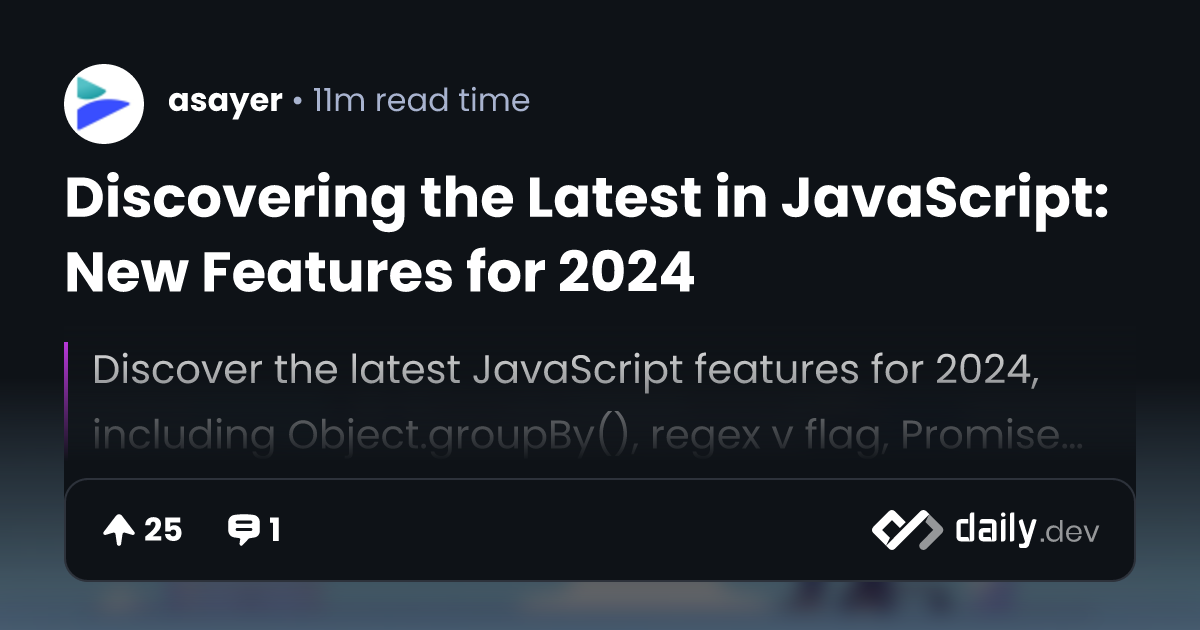 asayer • 11m read time

Discovering the Latest in JavaScript: New Features for 2024

Discover the latest JavaScript features for 2024, including Object.groupBy(), regex v flag, Promise...

25 1

daily.dev