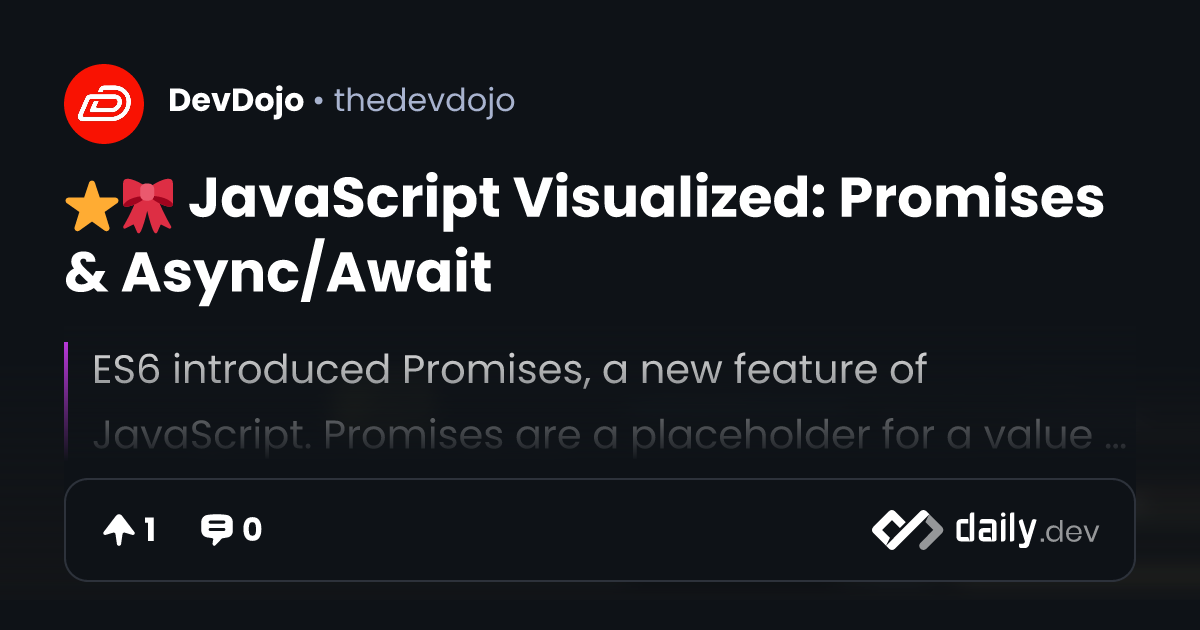 DevDojo • thedevdojo

⭐🎀 JavaScript Visualized: Promises & Async/Await

ES6 introduced Promises, a new feature of JavaScript. Promises are a placeholder for a value ...

1 0

daily.dev